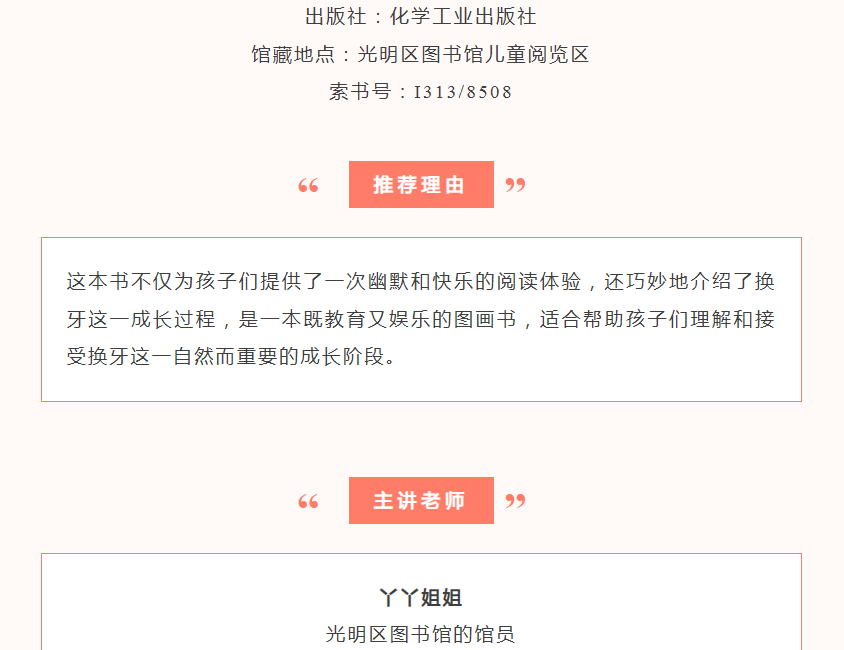 出版社：化学工业出版社
馆藏地点：光明区图书馆儿童阅览区
索书号：I313/8508

“ 推荐理由 ”

这本书不仅为孩子们提供了一次幽默和快乐的阅读体验，还巧妙地介绍了换牙这一成长过程，是一本既教育又娱乐的图画书，适合帮助孩子们理解和接受换牙这一自然而重要的成长阶段。

“ 主讲老师 ”

丫丫姐姐
光明区图书馆的馆员