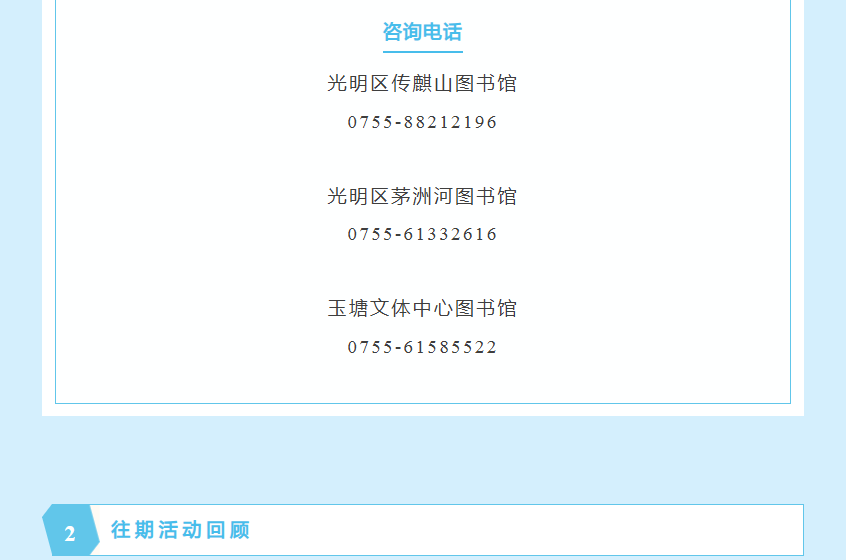 咨询电话

光明区传麒山图书馆

0755-88212196

光明区茅洲河图书馆

0755-61332616

玉塘文体中心图书馆

0755-61585522

2 往期活动回顾